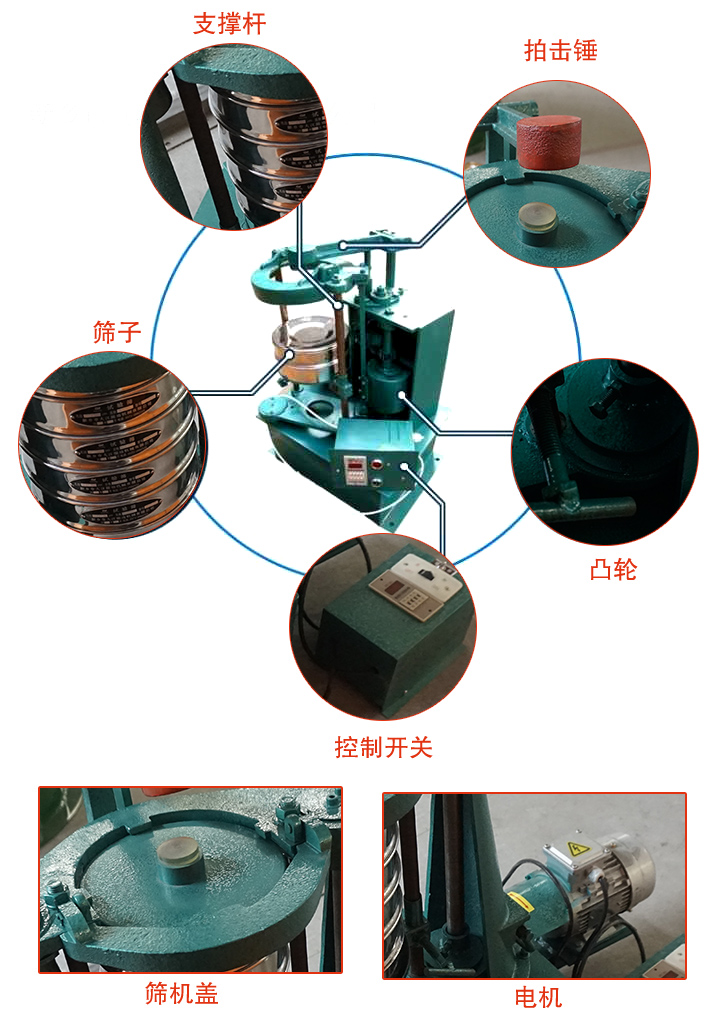 支撑杆

拍击锤

筛子

凸轮

控制开关

筛机盖

电机